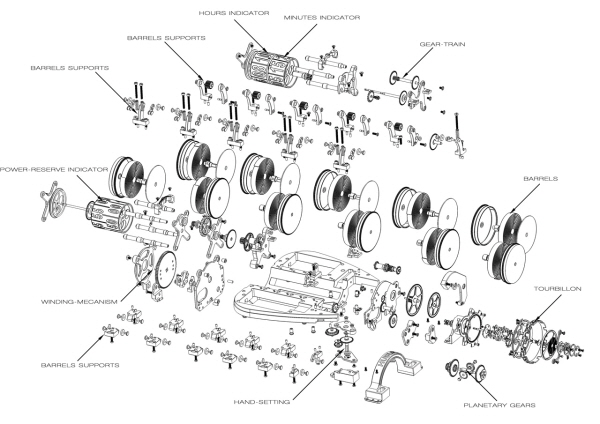 HOURS INDICATOR
MINUTES INDICATOR
BARRELS SUPPORTS
GEAR-TRAIN
BARRELS SUPPORTS
POWER-RESERVE INDICATOR
BARRELS
WINDING-MECANISM
TOURBILLON
BARRELS SUPPORTS
HAND-SETTING
PLANETARY GEARS